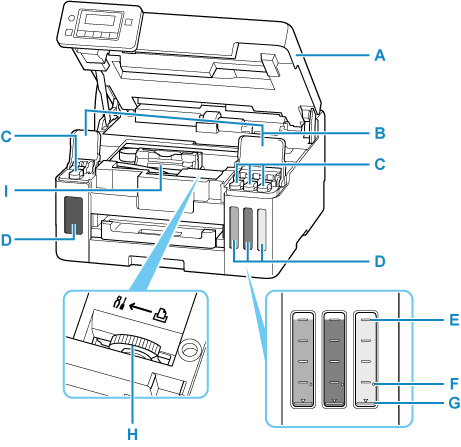 A
B
C
C
I
D
D
E
F
G
H